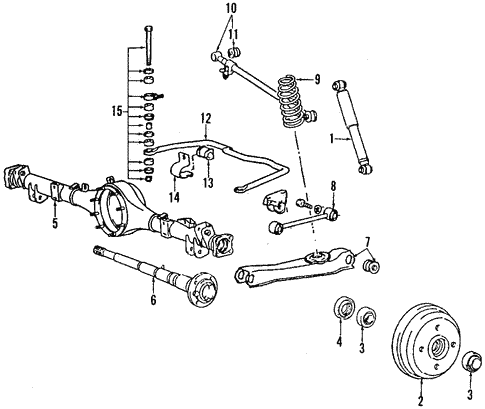 10
11
9
15
12
1
13
14
8
5
7
6
4
3
2
3