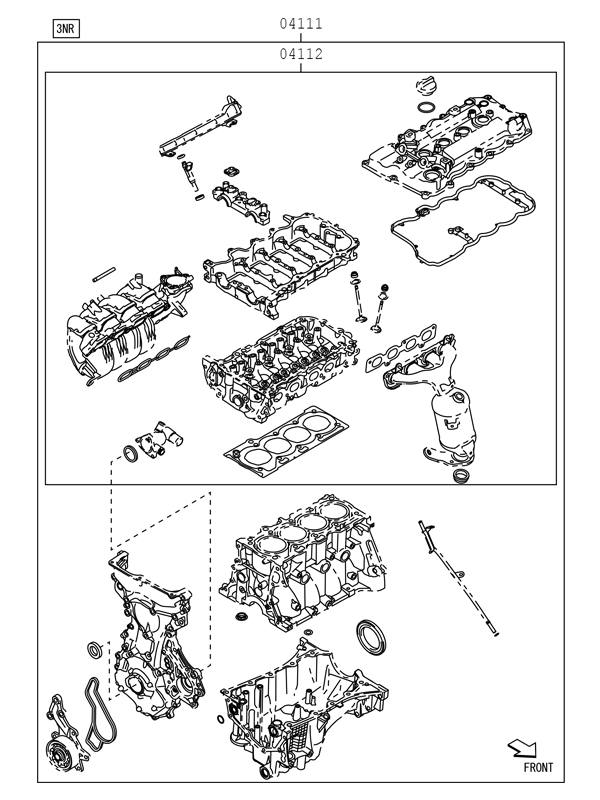 3NR

04111

04112

FRONT