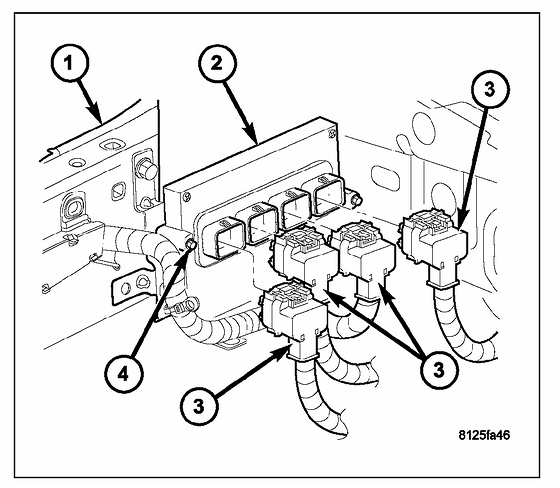 1
2
3
4
3
3
8125fa46