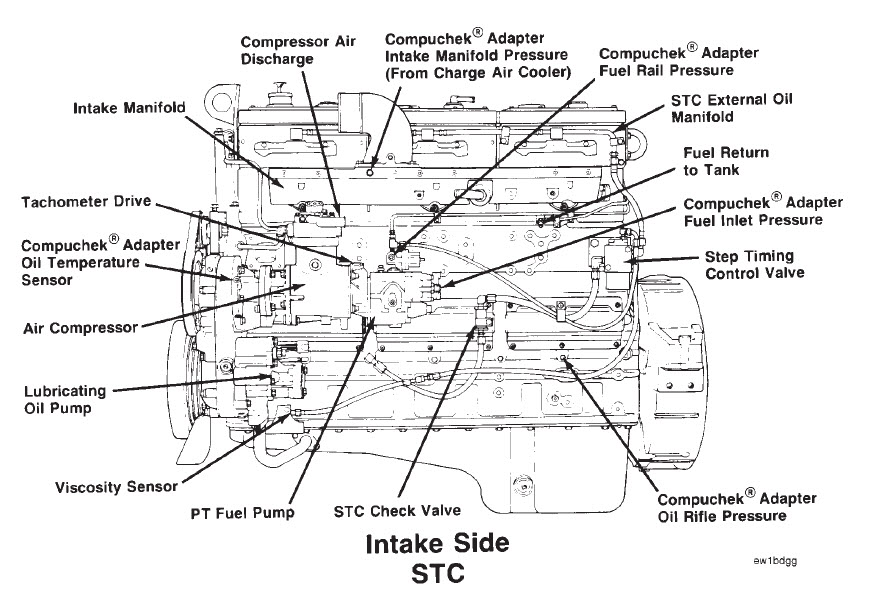 Compressor Air Discharge

Compuchek® Adapter Intake Manifold Pressure (From Charge Air Cooler)

Compuchek® Adapter Fuel Rail Pressure

STC External Oil Manifold

Intake Manifold

Fuel Return to Tank

Tachometer Drive

Compuchek® Adapter Fuel Inlet Pressure

Compuchek® Adapter Oil Temperature Sensor

Step Timing Control Valve

Air Compressor

Lubricating Oil Pump

Viscosity Sensor

PT Fuel Pump

STC Check Valve

Compuchek® Adapter Oil Rifle Pressure

Intake Side
STC

ew1bdgg