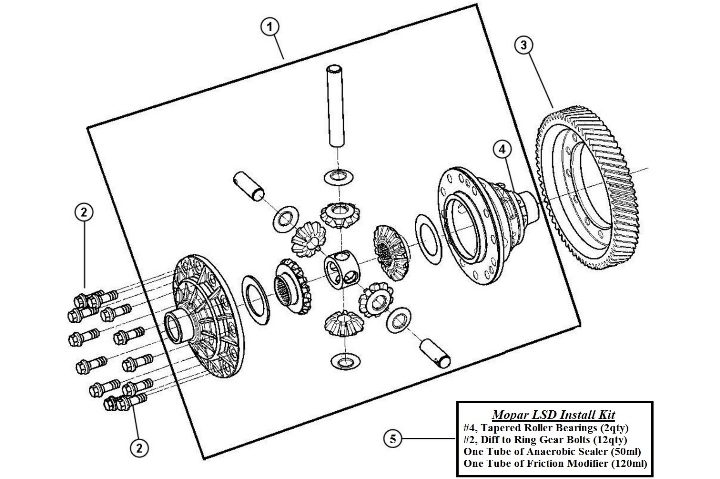 1

3

4

2

2

5

Mopar LSD Install Kit
#4, Tapered Roller Bearings (2qty)
#2, Diff to Ring Gear Bolts (12qty)
One Tube of Anaerobic Sealer (50ml)
One Tube of Friction Modifier (120ml)