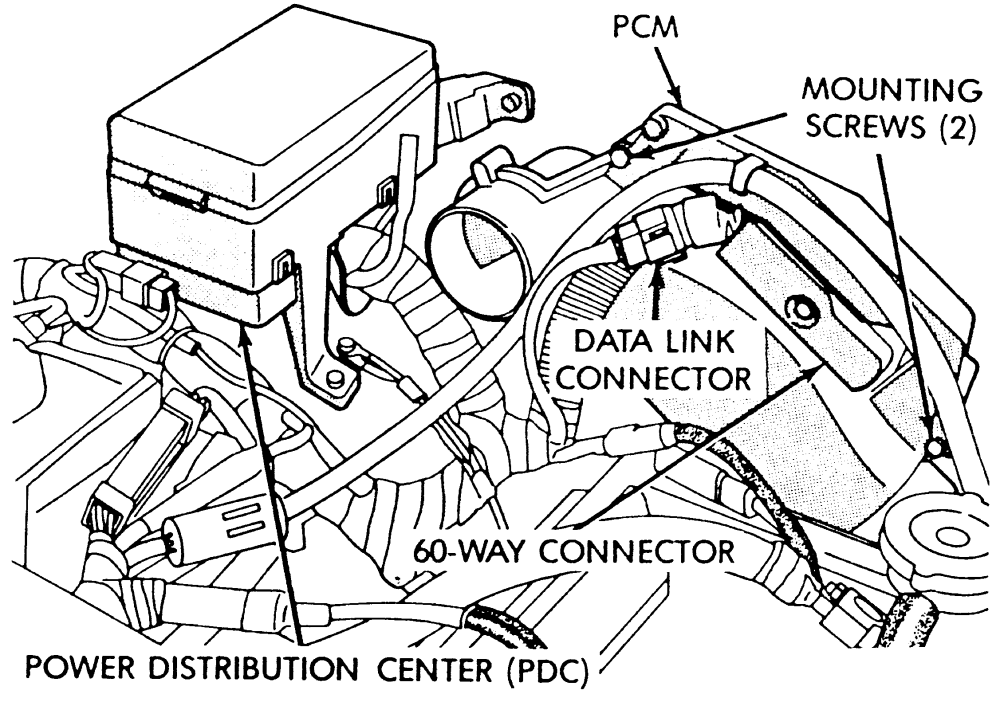 PCM

MOUNTING SCREWS (2)

DATA LINK CONNECTOR

60-WAY CONNECTOR

POWER DISTRIBUTION CENTER (PDC)