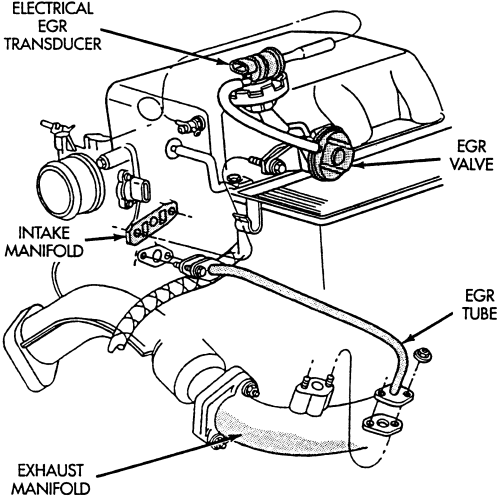 ELECTRICAL EGR TRANSDUCER

EGR VALVE

INTAKE MANIFOLD

EGR TUBE

EXHAUST MANIFOLD