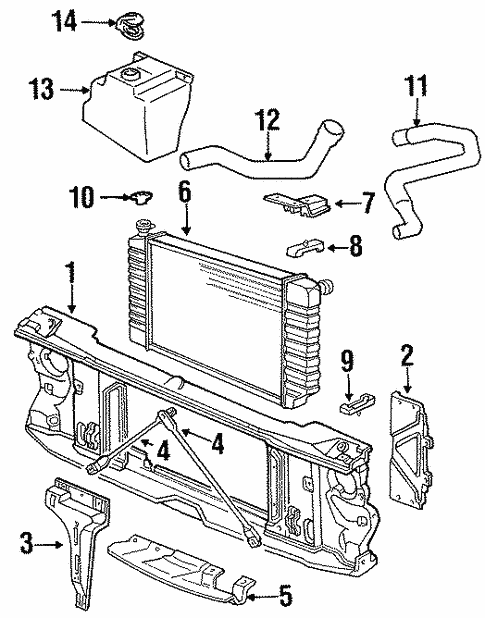 14
13
12
11
10
6
7
8
1
9
2
4
4
3
5