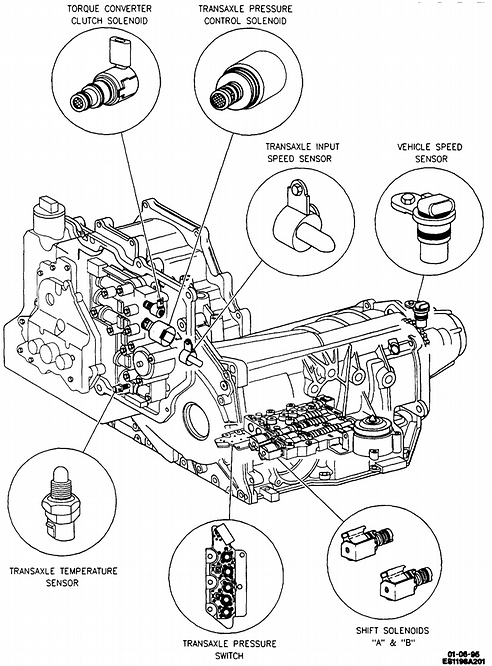 TORQUE CONVERTER CLUTCH SOLENOID

TRANSAXLE PRESSURE CONTROL SOLENOID

TRANSAXLE INPUT SPEED SENSOR

VEHICLE SPEED SENSOR

TRANSAXLE TEMPERATURE SENSOR

TRANSAXLE PRESSURE SWITCH

SHIFT SOLENOIDS "A" & "B"

01-06-95
ES1198A201