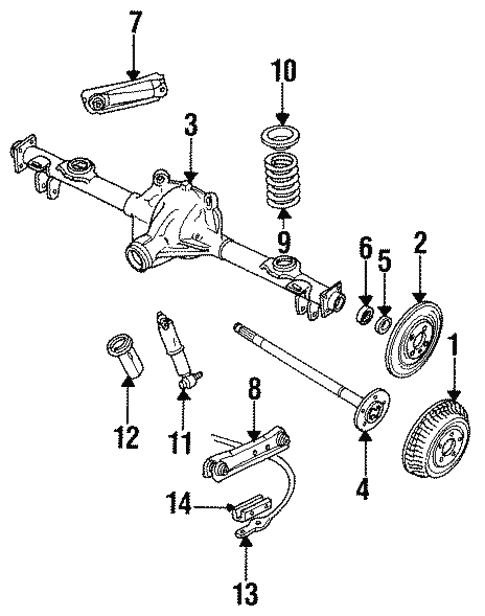 7
10
3
9
6
5
2
1
12
11
8
4
14
13