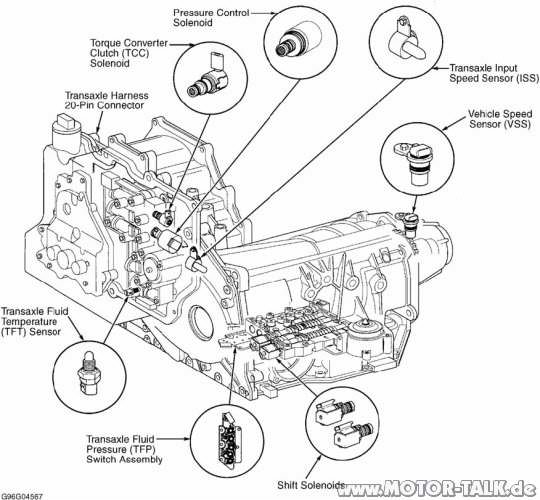 Pressure Control Solenoid

Torque Converter Clutch (TCC) Solenoid

Transaxle Harness 20-Pin Connector

Transaxle Input Speed Sensor (ISS)

Vehicle Speed Sensor (VSS)

Transaxle Fluid Temperature (TFT) Sensor

Transaxle Fluid Pressure (TFP) Switch Assembly

Shift Solenoids

G96G04567

www.MOTOR-TALK.de