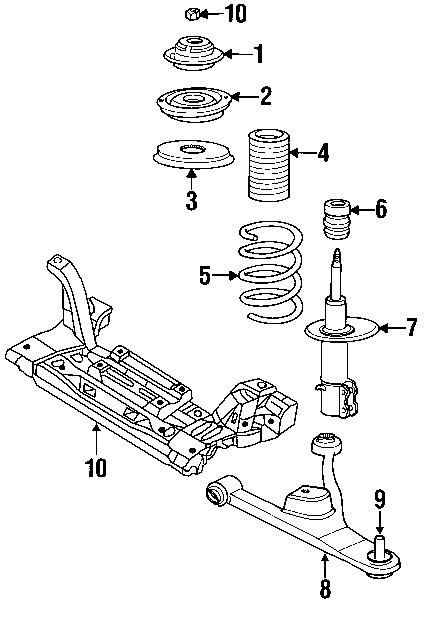 10
1
2
4
3
6
5
7
10
9
8