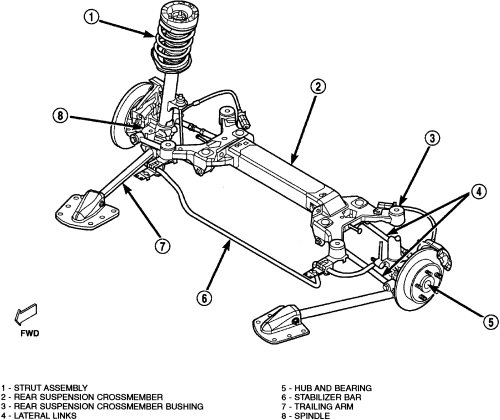 1

2

8

3

4

7

6

5

FWD

1 - STRUT ASSEMBLY
2 - REAR SUSPENSION CROSSMEMBER
3 - REAR SUSPENSION CROSSMEMBER BUSHING
4 - LATERAL LINKS

5 - HUB AND BEARING
6 - STABILIZER BAR
7 - TRAILING ARM
8 - SPINDLE