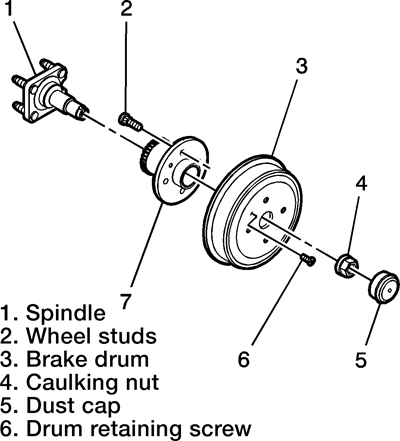 1
2
3
4
7
6
5

1. Spindle
2. Wheel studs
3. Brake drum
4. Caulking nut
5. Dust cap
6. Drum retaining screw