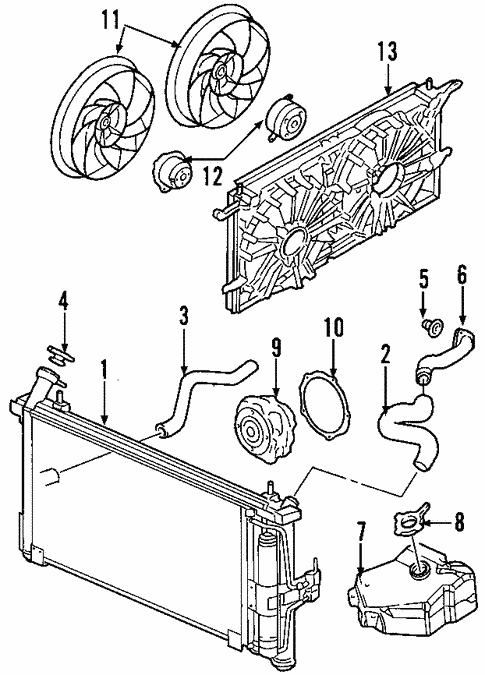 11
13
12
5
6
4
3
10
9
2
1
8
7