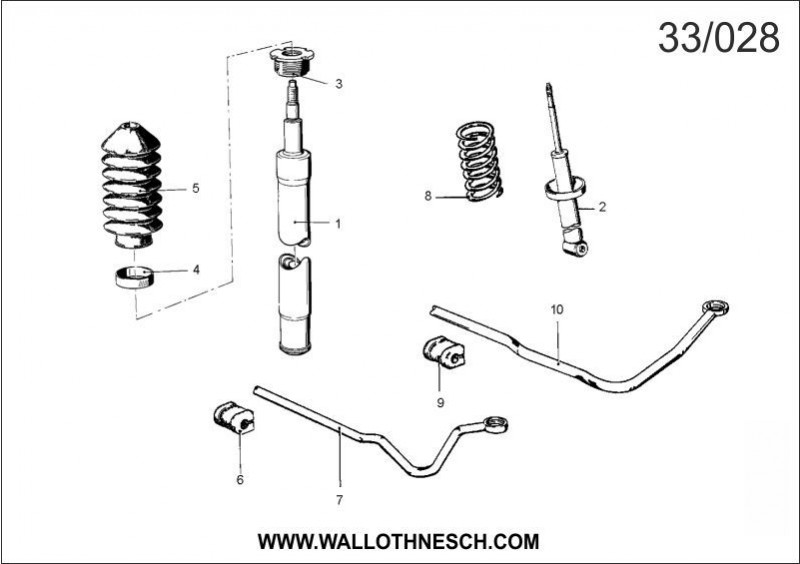 33/028

3

5

1

8

2

4

10

9

6

7

WWW.WALLOTHNESCH.COM