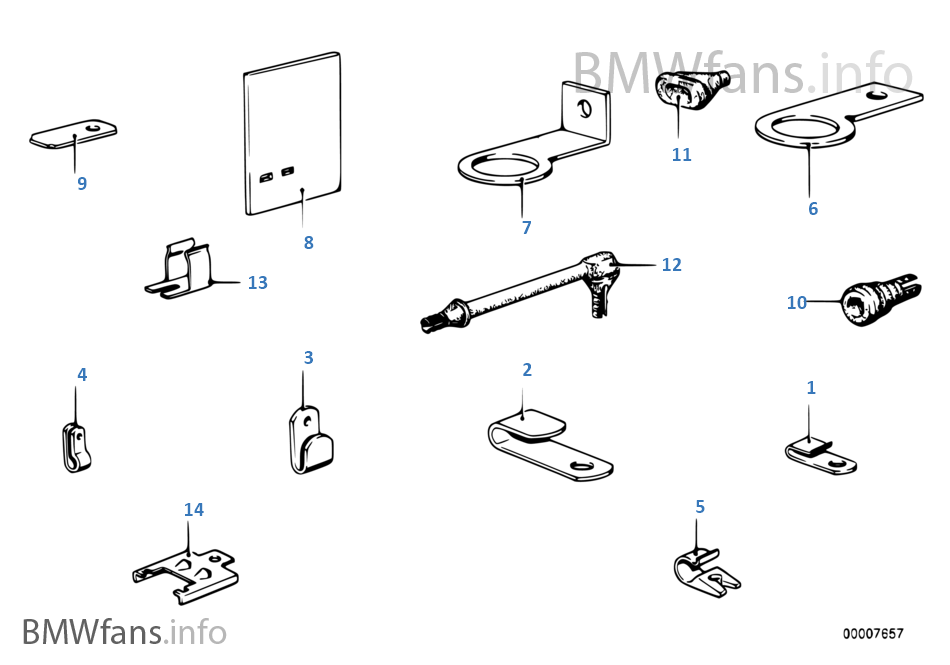 BMWfans.info

9
8
7
11
6
13
12
10
4
3
2
1
14
5

BMWfans.info
00007657