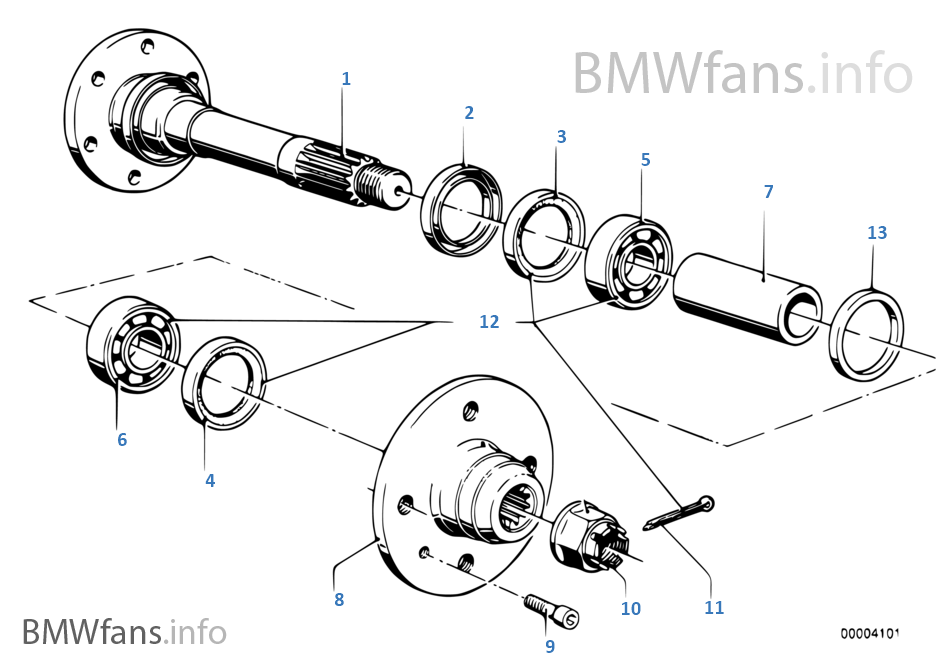 BMWfans.info

1
2
3
5
7
13
12
6
4
8
9
10
11

BMWfans.info

00004101