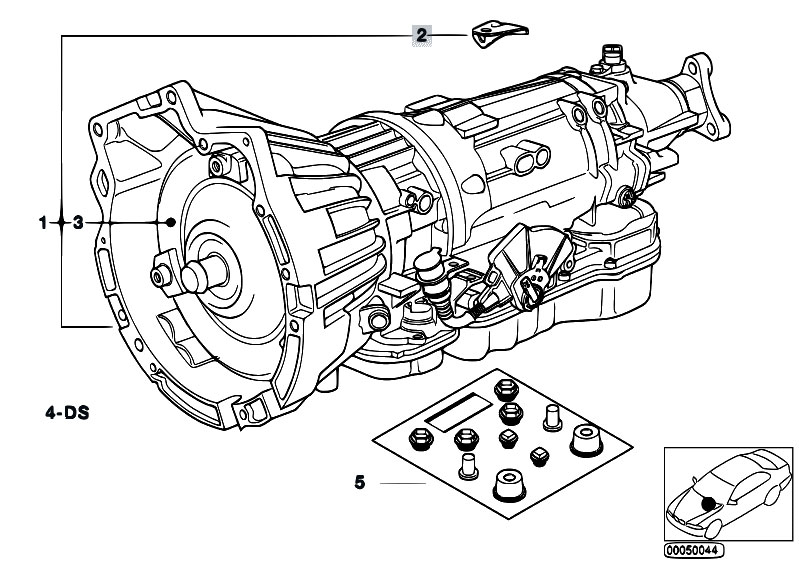 2

1 3

4-DS

5

00050044