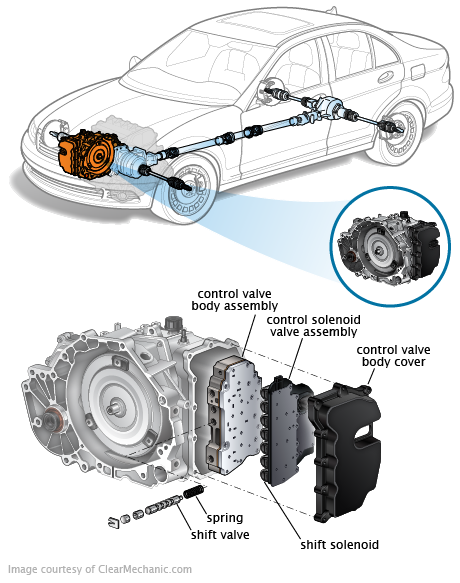 control valve body assembly

control solenoid valve assembly

control valve body cover

spring

shift valve

shift solenoid

Image courtesy of ClearMechanic.com