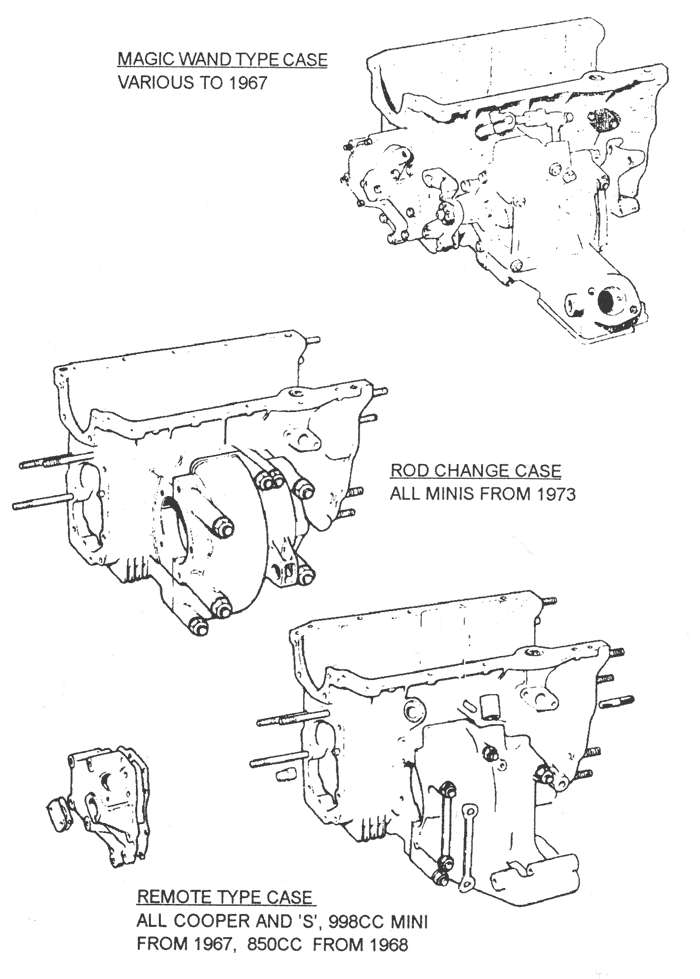 MAGIC WAND TYPE CASE
VARIOUS TO 1967

ROD CHANGE CASE
ALL MINIS FROM 1973

REMOTE TYPE CASE
ALL COOPER AND 'S', 998CC MINI FROM 1967, 850CC FROM 1968