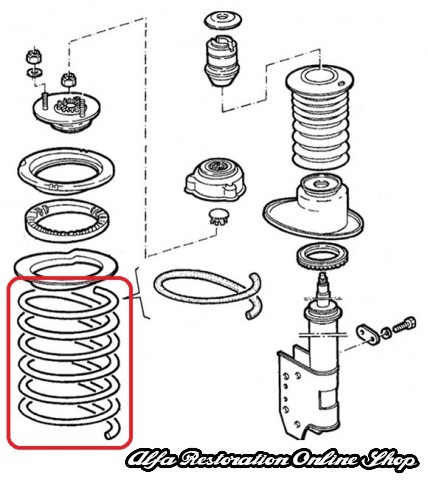 Alfa Restoration Online Shop