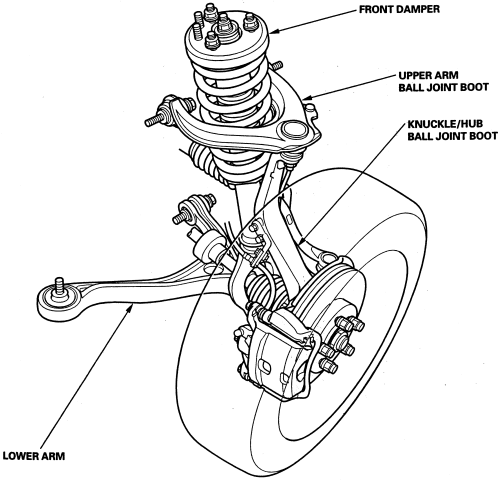 FRONT DAMPER

UPPER ARM
BALL JOINT BOOT

KNUCKLE/HUB
BALL JOINT BOOT

LOWER ARM