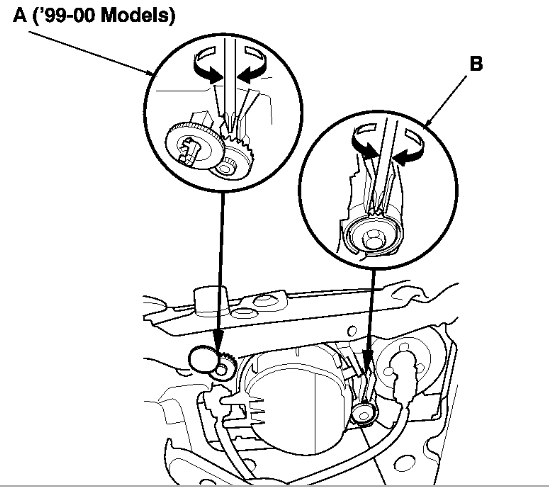 A ('99-00 Models)

B