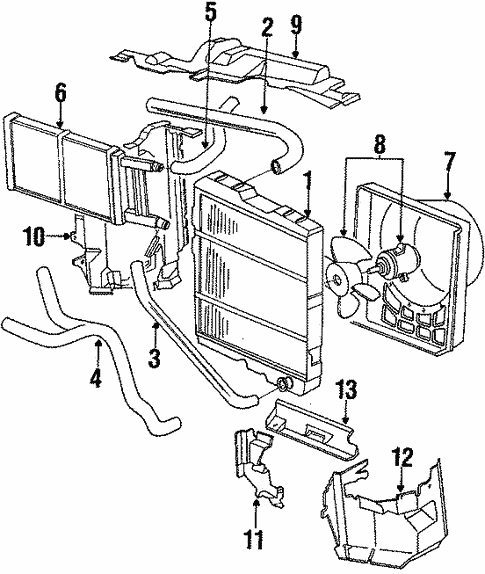 5
2
9
6
8
7
1
10
3
4
13
12
11