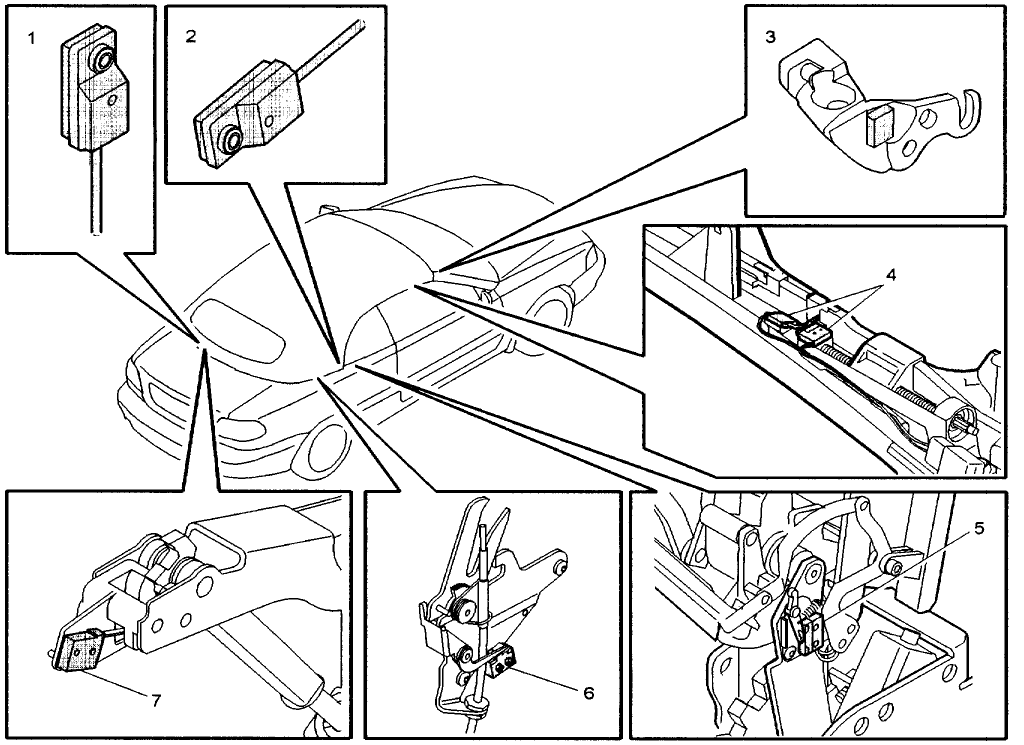 1
2
3
4
5
6
7