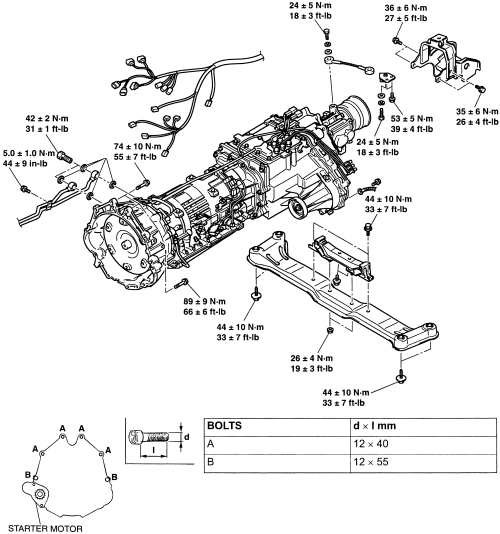 24 ± 5 N·m
18 ± 3 ft-lb

36 ± 6 N·m
27 ± 5 ft-lb

35 ± 6 N·m
26 ± 4 ft-lb

53 ± 5 N·m
39 ± 4 ft-lb

24 ± 5 N·m
18 ± 3 ft-lb

42 ± 2 N·m
31 ± 1 ft-lb

5.0 ± 1.0 N·m
44 ± 9 in-lb

74 ± 10 N·m
55 ± 7 ft-lb

44 ± 10 N·m
33 ± 7 ft-lb

89 ± 9 N·m
66 ± 6 ft-lb

44 ± 10 N·m
33 ± 7 ft-lb

26 ± 4 N·m
19 ± 3 ft-lb

44 ± 10 N·m
33 ± 7 ft-lb

A A A A B B
STARTER MOTOR

d
l

| BOLTS | d × l mm |
|---|---|
| A | 12 × 40 |
| B | 12 × 55 |