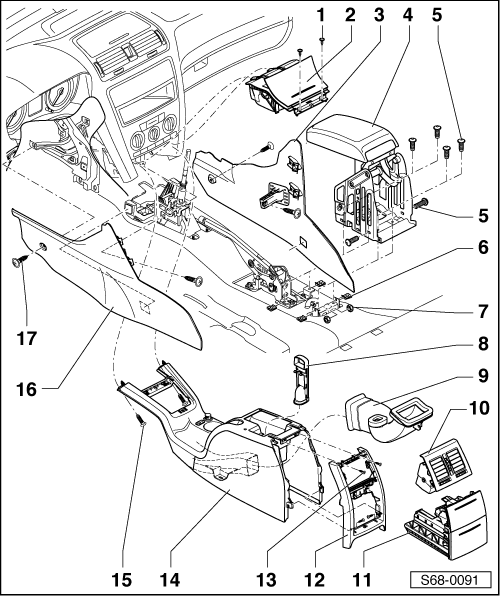 1
2
3
4
5
5
6
7
8
9
10
17
16
15
14
13
12
11
S68-0091